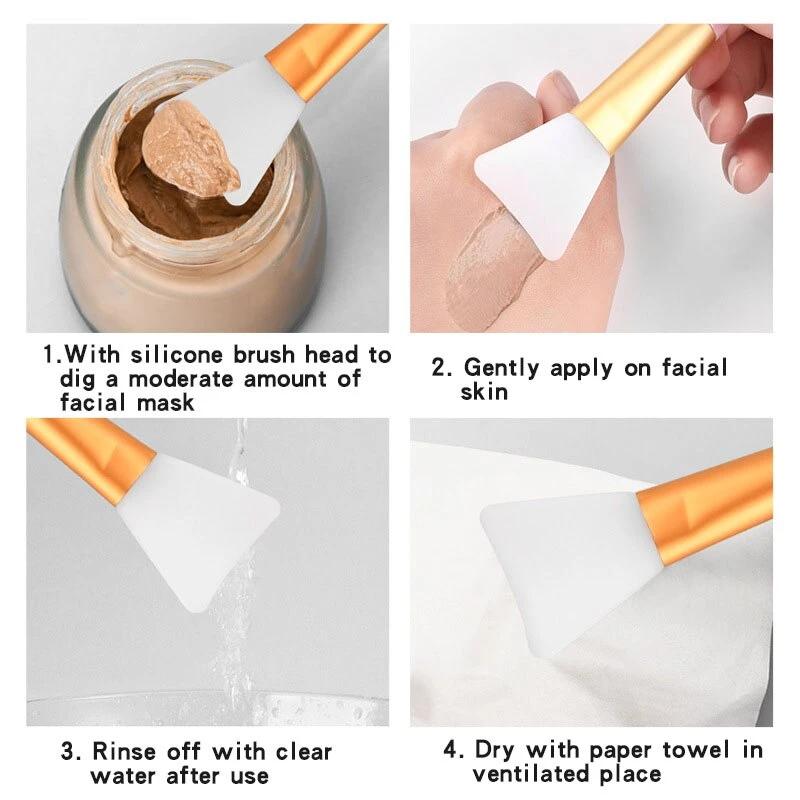 1.With silicone brush head to dig a moderate amount of facial mask

2. Gently apply on facial skin

3. Rinse off with clear water after use

4. Dry with paper towel in ventilated place