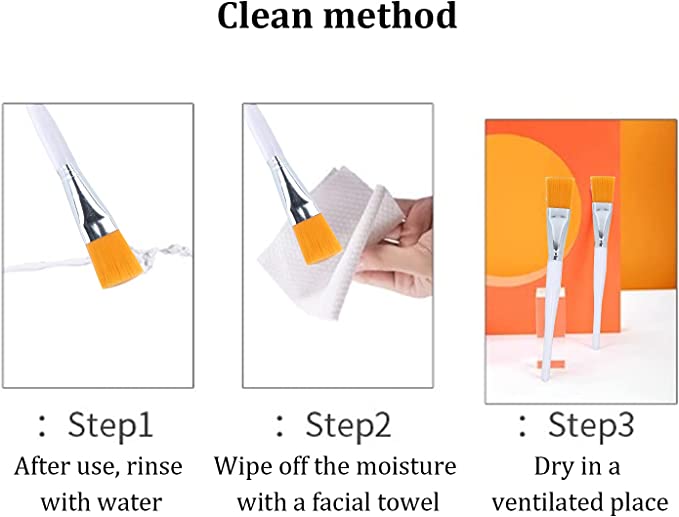 Clean method

: Step1
After use, rinse with water

: Step2
Wipe off the moisture with a facial towel

: Step3
Dry in a ventilated place