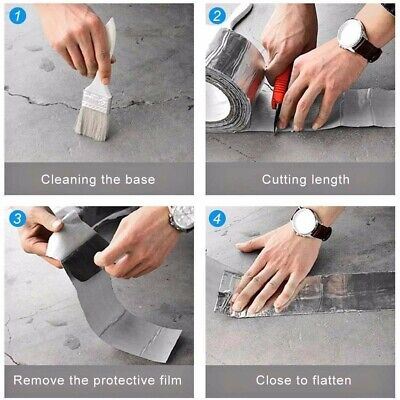 1
Cleaning the base

2
Cutting length

3
Remove the protective film

4
Close to flatten